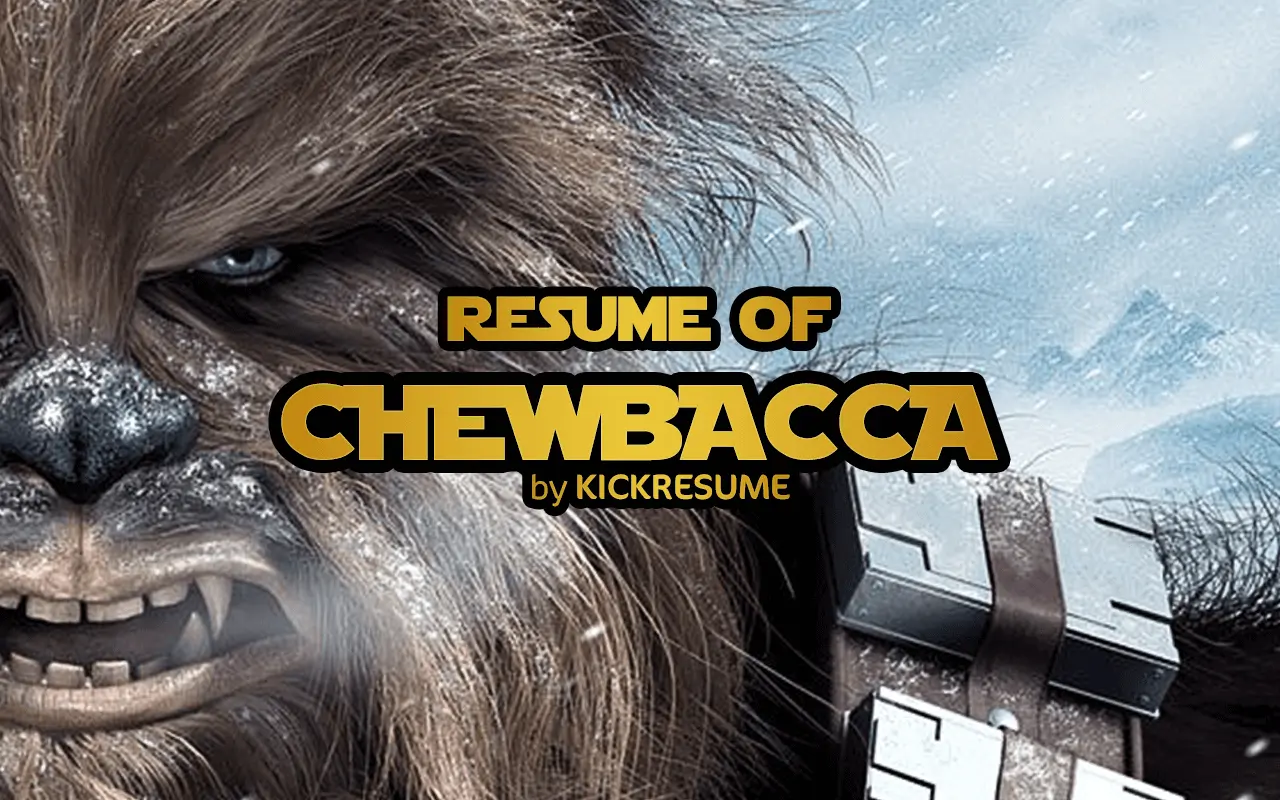 RESUME OF
CHEWBACCA
by KICKRESUME