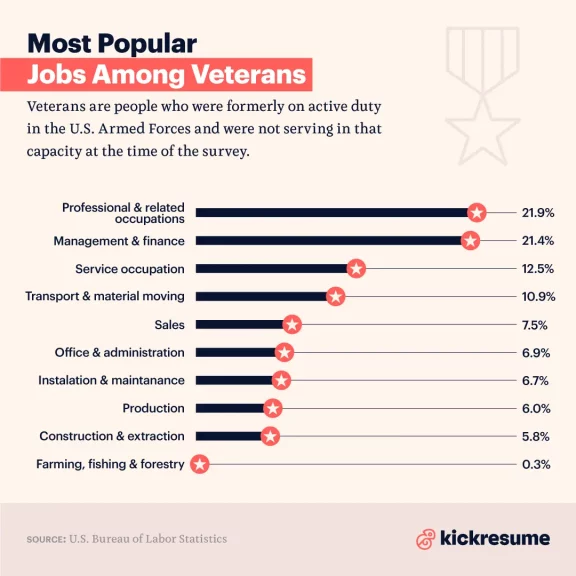 Most Popular
Jobs Among Veterans

Veterans are people who were formerly on active duty in the U.S. Armed Forces and were not serving in that capacity at the time of the survey.

Professional & related occupations 21.9%
Management & finance 21.4%
Service occupation 12.5%
Transport & material moving 10.9%
Sales 7.5%
Office & administration 6.9%
Instalation & maintanance 6.7%
Production 6.0%
Construction & extraction 5.8%
Farming, fishing & forestry 0.3%

SOURCE: U.S. Bureau of Labor Statistics

kickresume